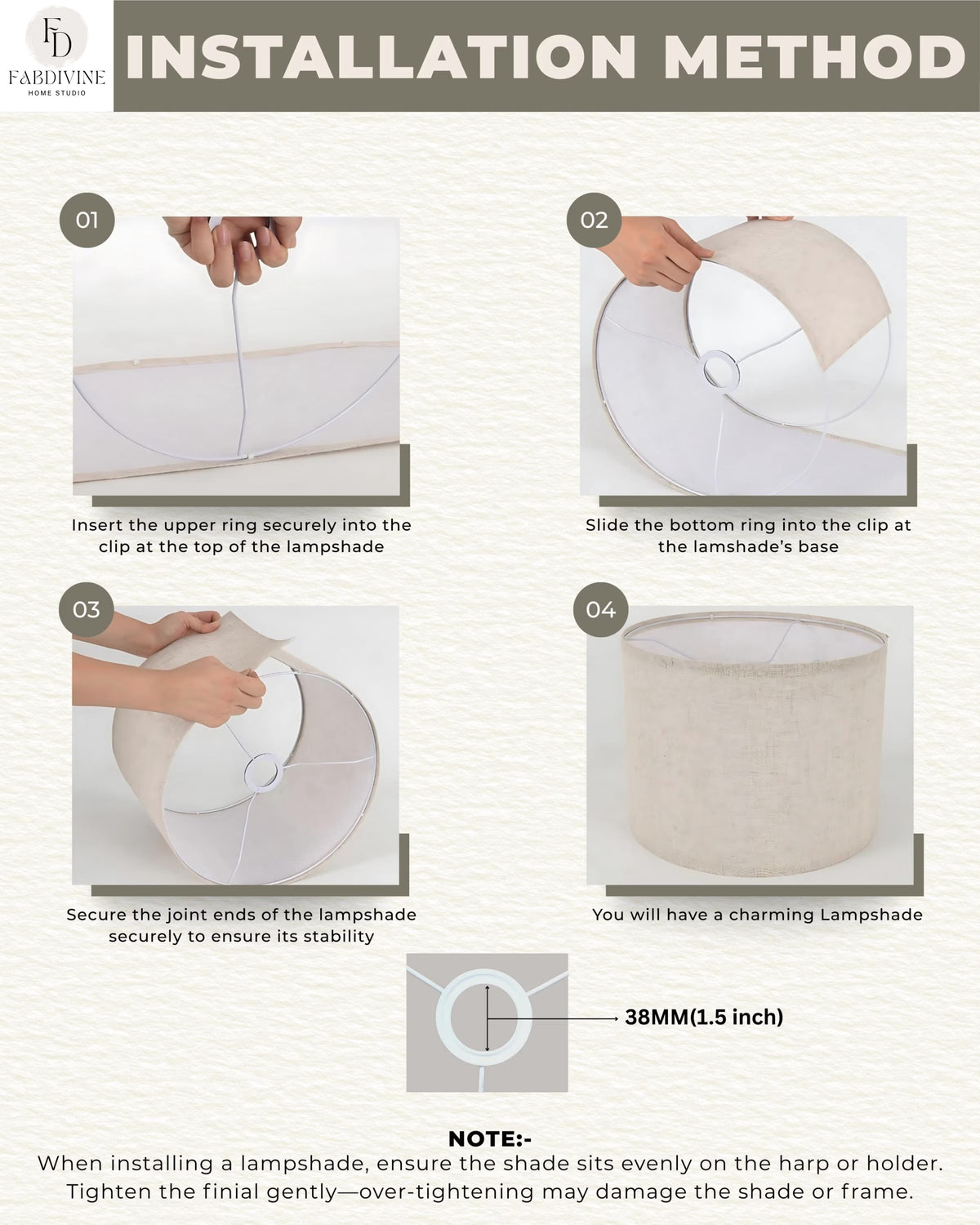 FD
FABDIVINE
HOME STUDIO

INSTALLATION METHOD

01

Insert the upper ring securely into the clip at the top of the lampshade

02

Slide the bottom ring into the clip at the lamshade's base

03

Secure the joint ends of the lampshade securely to ensure its stability

04

You will have a charming Lampshade

38MM(1.5 inch)

NOTE:-
When installing a lampshade, ensure the shade sits evenly on the harp or holder. Tighten the finial gently—over-tightening may damage the shade or frame.