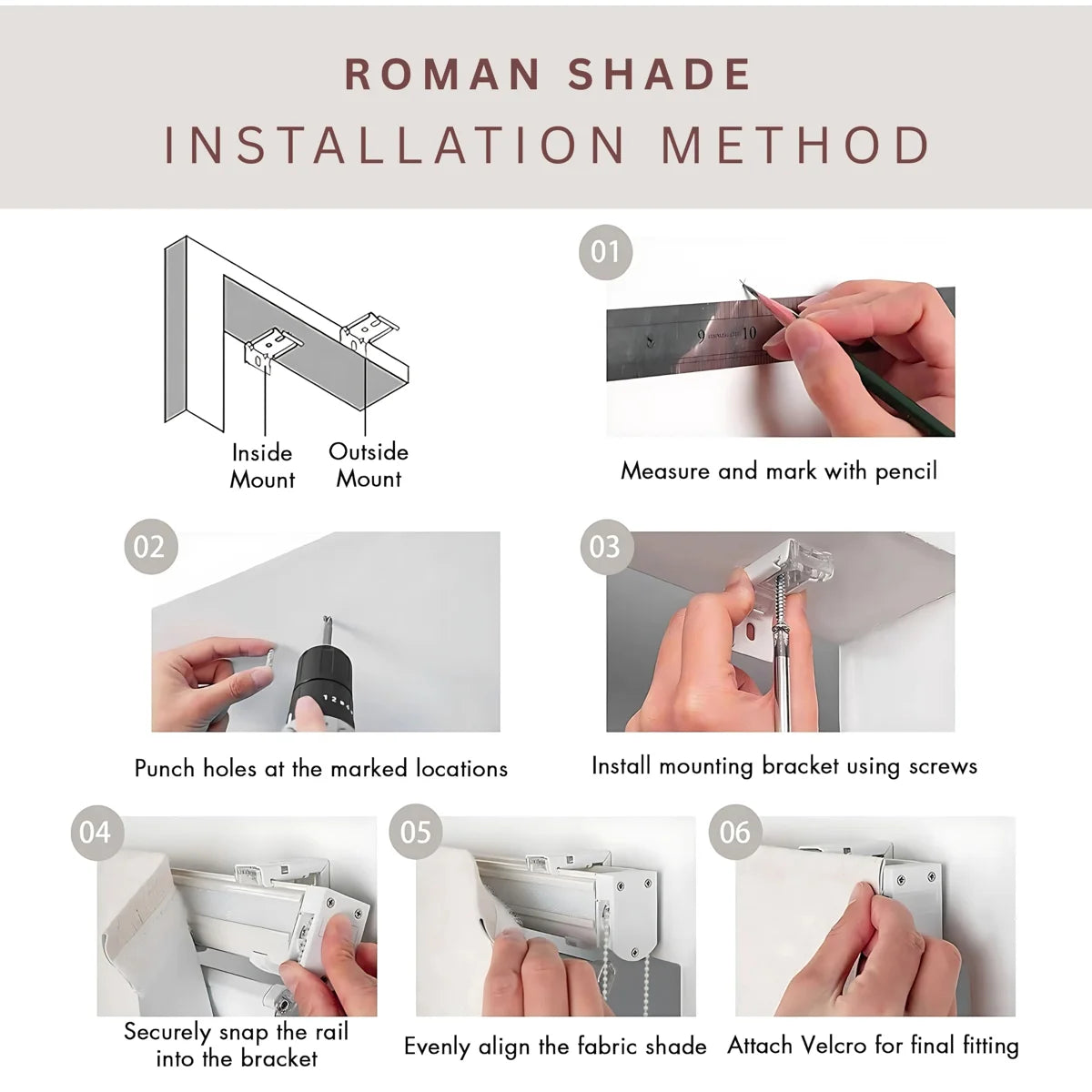 ROMAN SHADE
INSTALLATION METHOD

Inside Mount

Outside Mount

01

9 10

Measure and mark with pencil

02

Punch holes at the marked locations

03

Install mounting bracket using screws

04

Securely snap the rail into the bracket

05

Evenly align the fabric shade

06

Attach Velcro for final fitting