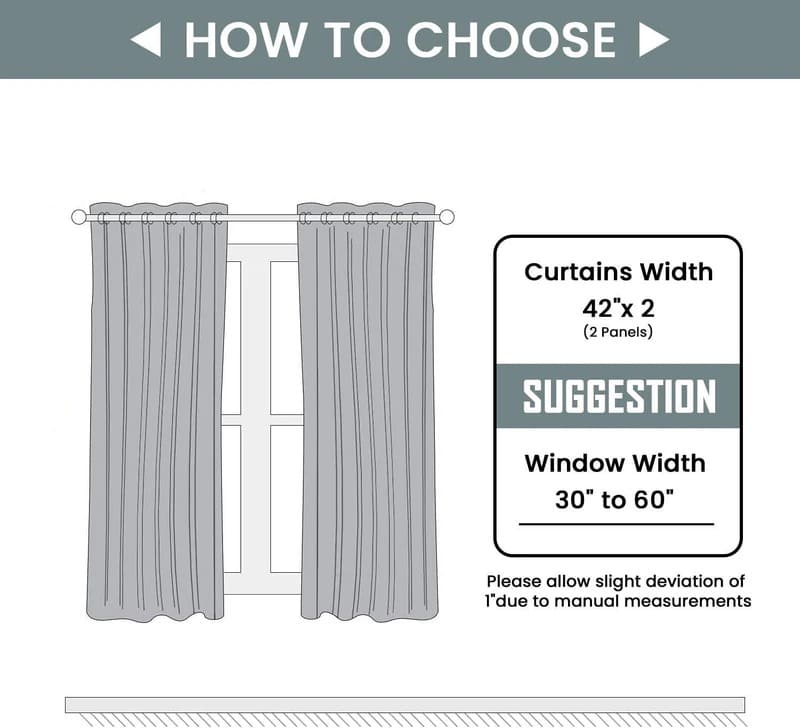 ◀ HOW TO CHOOSE ▶

Curtains Width
42"x 2
(2 Panels)

SUGGESTION

Window Width
30" to 60"

Please allow slight deviation of 1"due to manual measurements