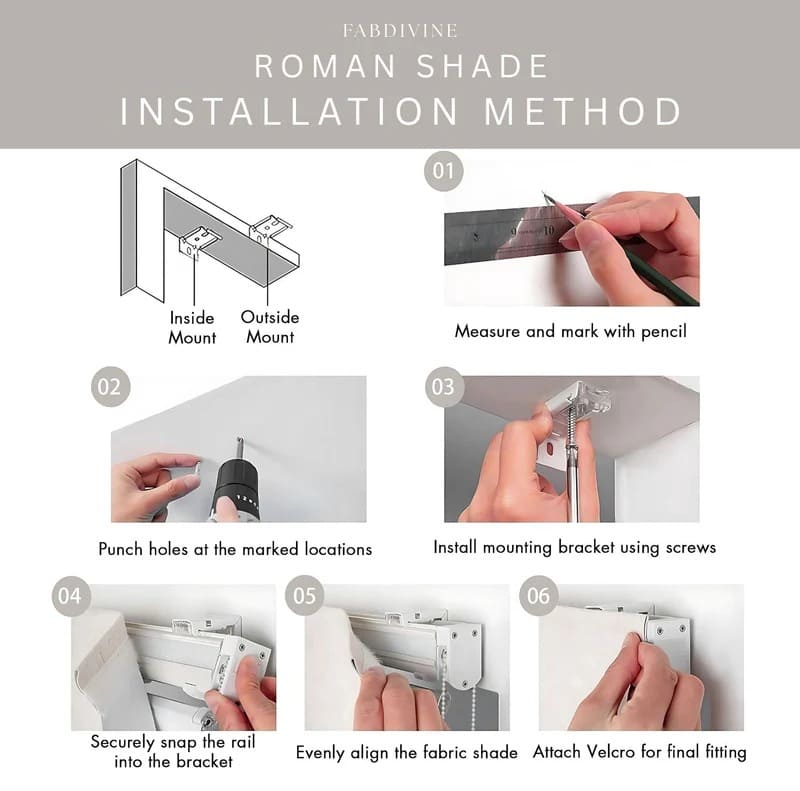 FABDIVINE
ROMAN SHADE
INSTALLATION METHOD

Inside Mount
Outside Mount

01
8 9 10
Measure and mark with pencil

02
Punch holes at the marked locations

03
Install mounting bracket using screws

04
Securely snap the rail into the bracket

05
Evenly align the fabric shade

06
Attach Velcro for final fitting