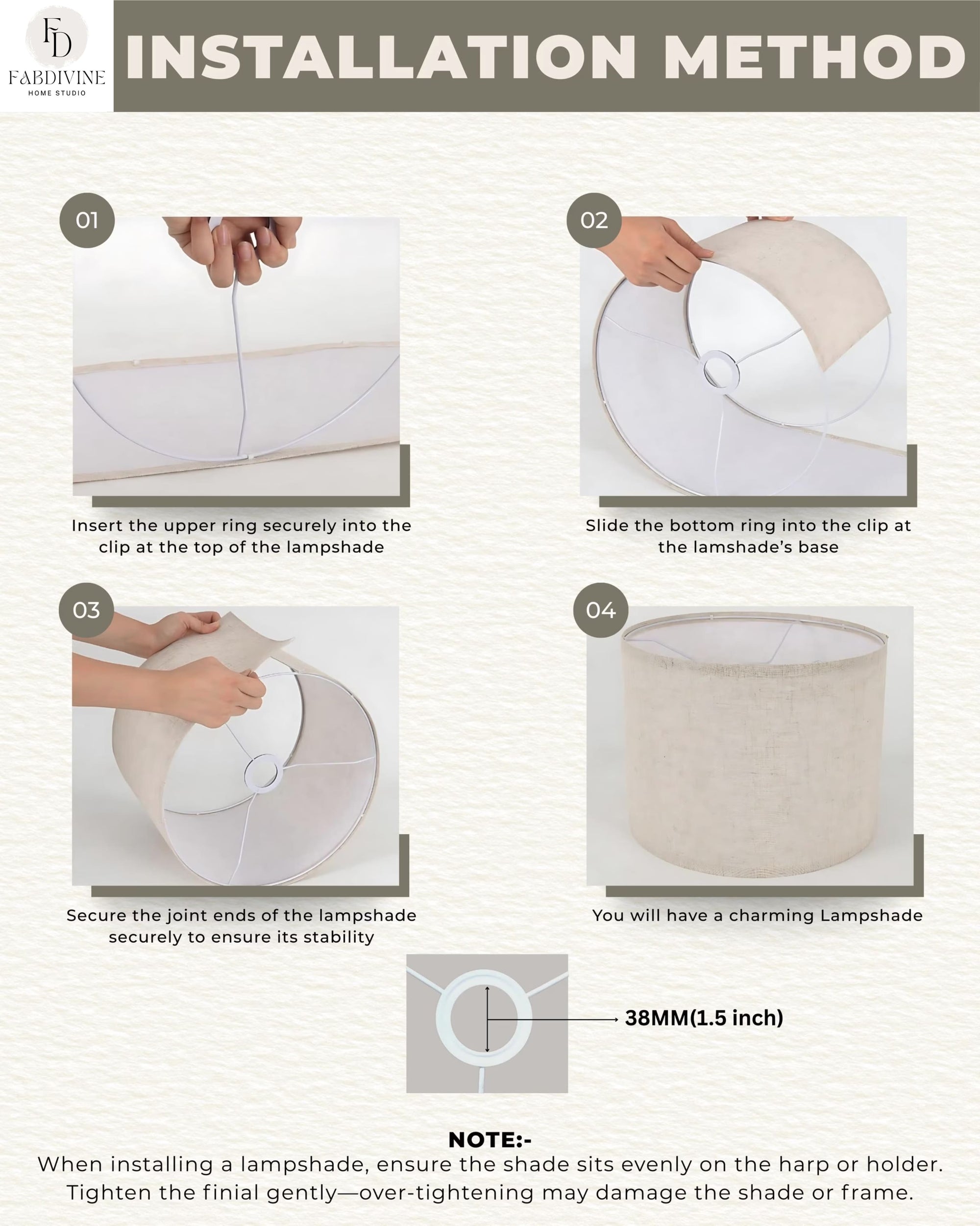 FD
FABDIVINE
HOME STUDIO

INSTALLATION METHOD

01

Insert the upper ring securely into the clip at the top of the lampshade

02

Slide the bottom ring into the clip at the lamshade's base

03

Secure the joint ends of the lampshade securely to ensure its stability

04

You will have a charming Lampshade

38MM(1.5 inch)

NOTE:-
When installing a lampshade, ensure the shade sits evenly on the harp or holder. Tighten the finial gently—over-tightening may damage the shade or frame.