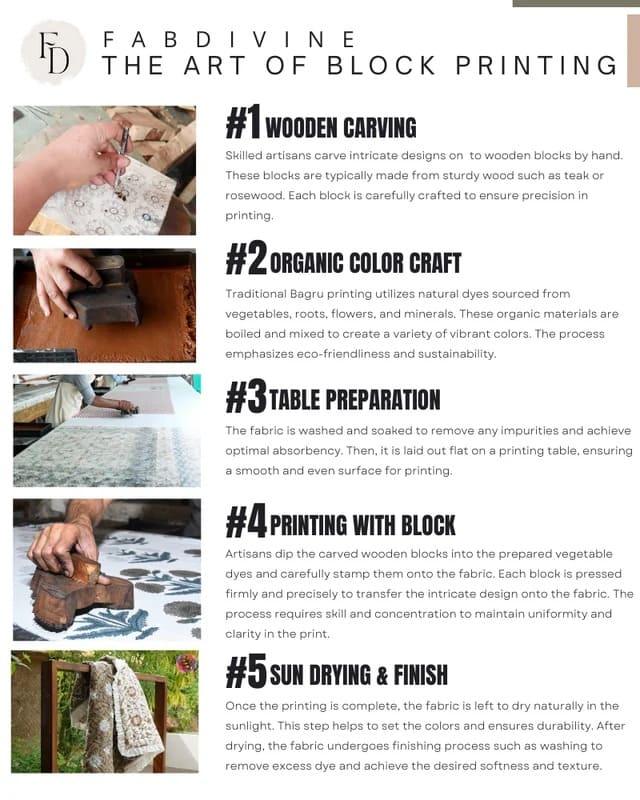 FD
FABDIVINE
THE ART OF BLOCK PRINTING

#1 WOODEN CARVING
Skilled artisans carve intricate designs on to wooden blocks by hand. These blocks are typically made from sturdy wood such as teak or rosewood. Each block is carefully crafted to ensure precision in printing.

#2 ORGANIC COLOR CRAFT
Traditional Bagru printing utilizes natural dyes sourced from vegetables, roots, flowers, and minerals. These organic materials are boiled and mixed to create a variety of vibrant colors. The process emphasizes eco-friendliness and sustainability.

#3 TABLE PREPARATION
The fabric is washed and soaked to remove any impurities and achieve optimal absorbency. Then, it is laid out flat on a printing table, ensuring a smooth and even surface for printing.

#4 PRINTING WITH BLOCK
Artisans dip the carved wooden blocks into the prepared vegetable dyes and carefully stamp them onto the fabric. Each block is pressed firmly and precisely to transfer the intricate design onto the fabric. The process requires skill and concentration to maintain uniformity and clarity in the print.

#5 SUN DRYING & FINISH
Once the printing is complete, the fabric is left to dry naturally in the sunlight. This step helps to set the colors and ensures durability. After drying, the fabric undergoes finishing process such as washing to remove excess dye and achieve the desired softness and texture.