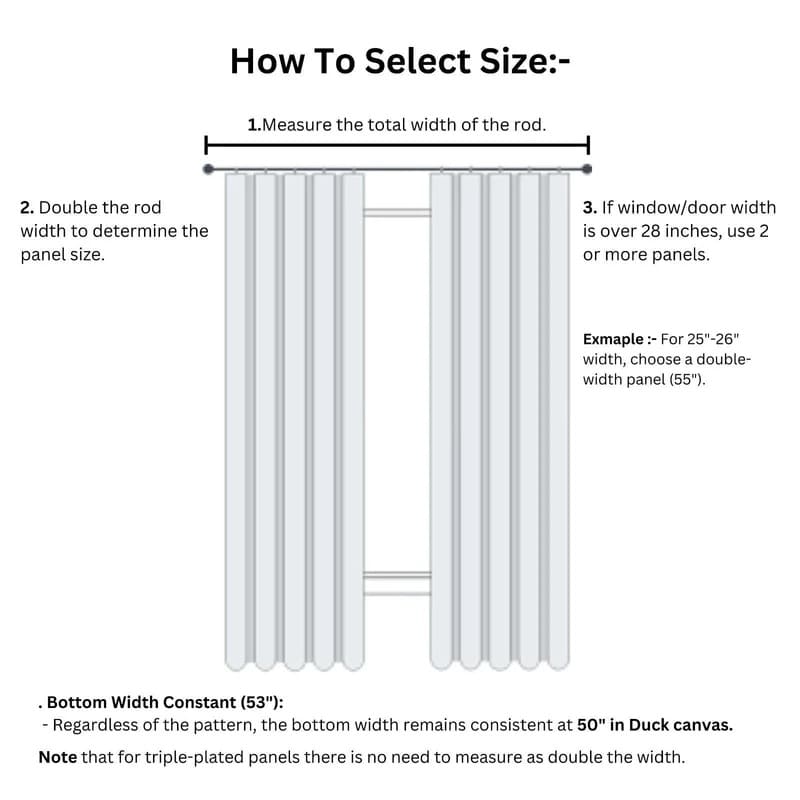 How To Select Size:-

1.Measure the total width of the rod.

2. Double the rod width to determine the panel size.

3. If window/door width is over 28 inches, use 2 or more panels.

Exmaple :- For 25"-26" width, choose a double-width panel (55").

. Bottom Width Constant (53"):
- Regardless of the pattern, the bottom width remains consistent at 50" in Duck canvas.

Note that for triple-plated panels there is no need to measure as double the width.