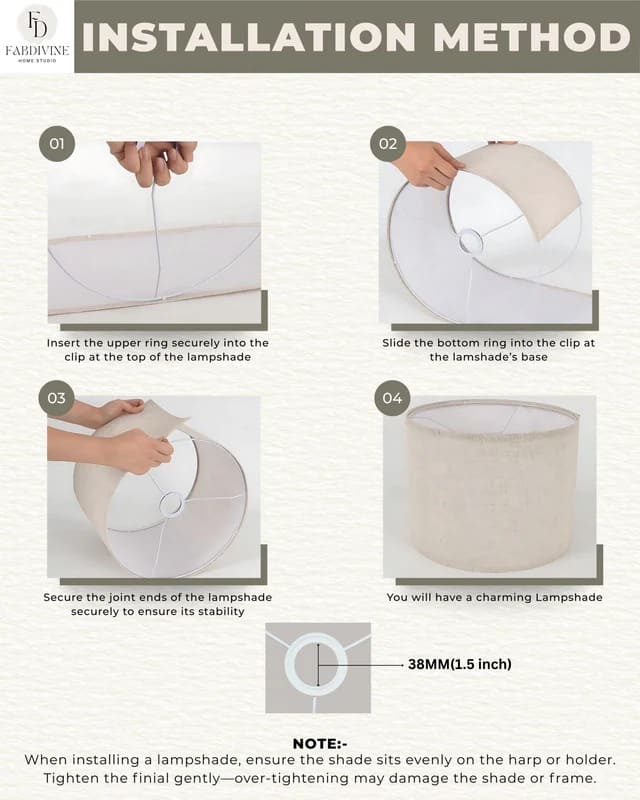 FD
FABDIVINE
HOME STUDIO

INSTALLATION METHOD

01

Insert the upper ring securely into the clip at the top of the lampshade

02

Slide the bottom ring into the clip at the lamshade's base

03

Secure the joint ends of the lampshade securely to ensure its stability

04

You will have a charming Lampshade

38MM(1.5 inch)

NOTE:-
When installing a lampshade, ensure the shade sits evenly on the harp or holder. Tighten the finial gently—over-tightening may damage the shade or frame.