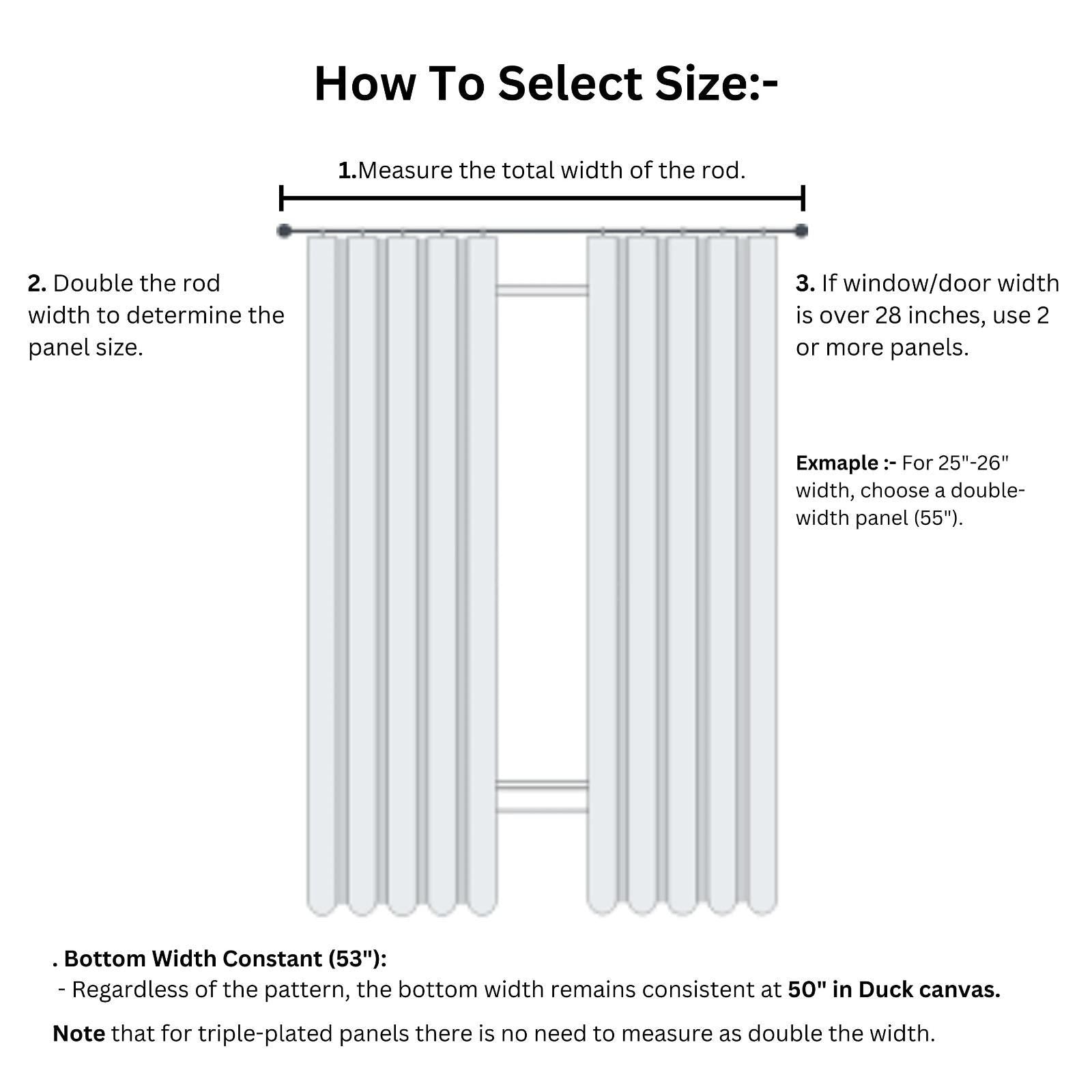 How To Select Size:-

1.Measure the total width of the rod.

2. Double the rod width to determine the panel size.

3. If window/door width is over 28 inches, use 2 or more panels.

Exmaple :- For 25"-26" width, choose a double-width panel (55").

. Bottom Width Constant (53"):
- Regardless of the pattern, the bottom width remains consistent at 50" in Duck canvas.

Note that for triple-plated panels there is no need to measure as double the width.