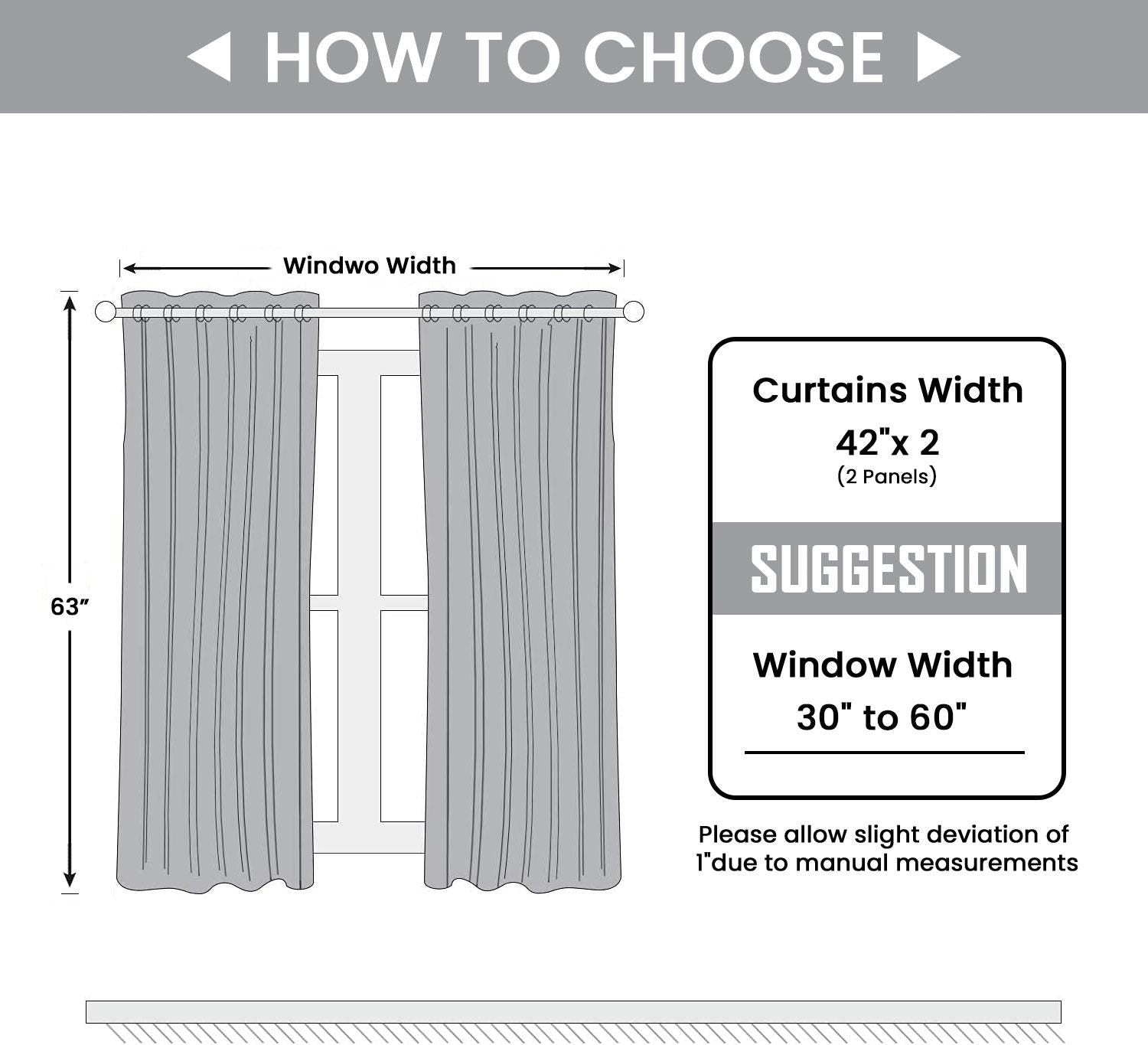 ◀ HOW TO CHOOSE ▶

Windwo Width

63"

Curtains Width
42"x 2
(2 Panels)

SUGGESTION

Window Width
30" to 60"

Please allow slight deviation of 1"due to manual measurements