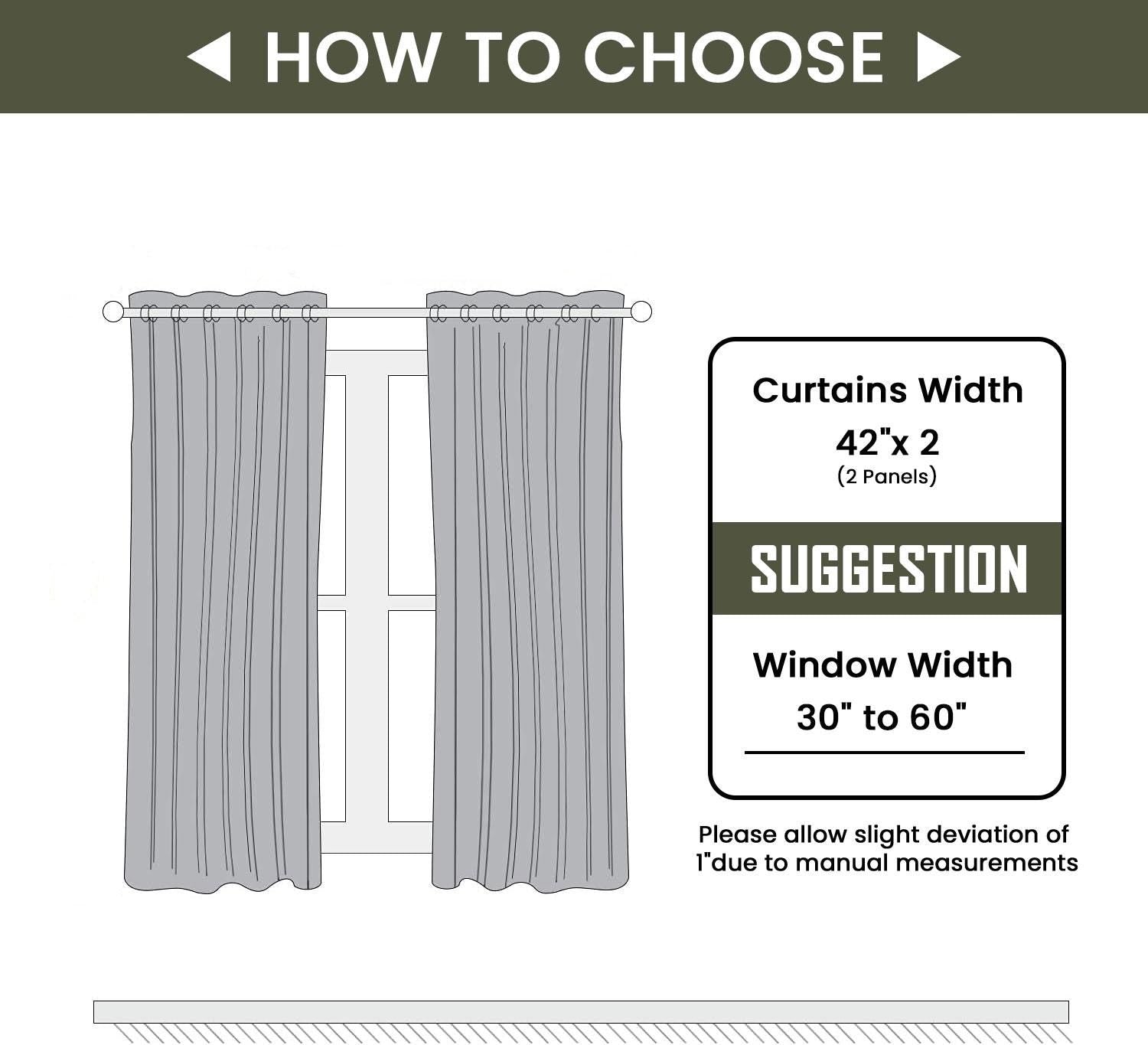 ◀ HOW TO CHOOSE ▶

Curtains Width
42"x 2
(2 Panels)

SUGGESTION

Window Width
30" to 60"

Please allow slight deviation of 1"due to manual measurements