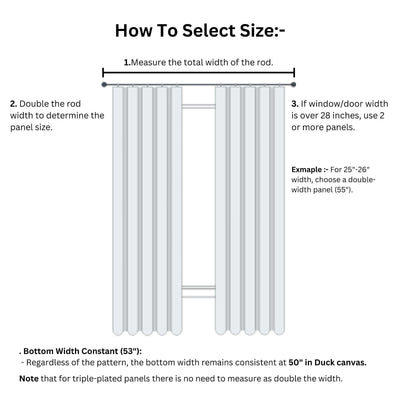 How To Select Size:-

1.Measure the total width of the rod.

2. Double the rod width to determine the panel size.

3. If window/door width is over 28 inches, use 2 or more panels.

Exmaple :- For 25"-26" width, choose a double-width panel (55").

. Bottom Width Constant (53"):
- Regardless of the pattern, the bottom width remains consistent at 50" in Duck canvas.

Note that for triple-plated panels there is no need to measure as double the width.