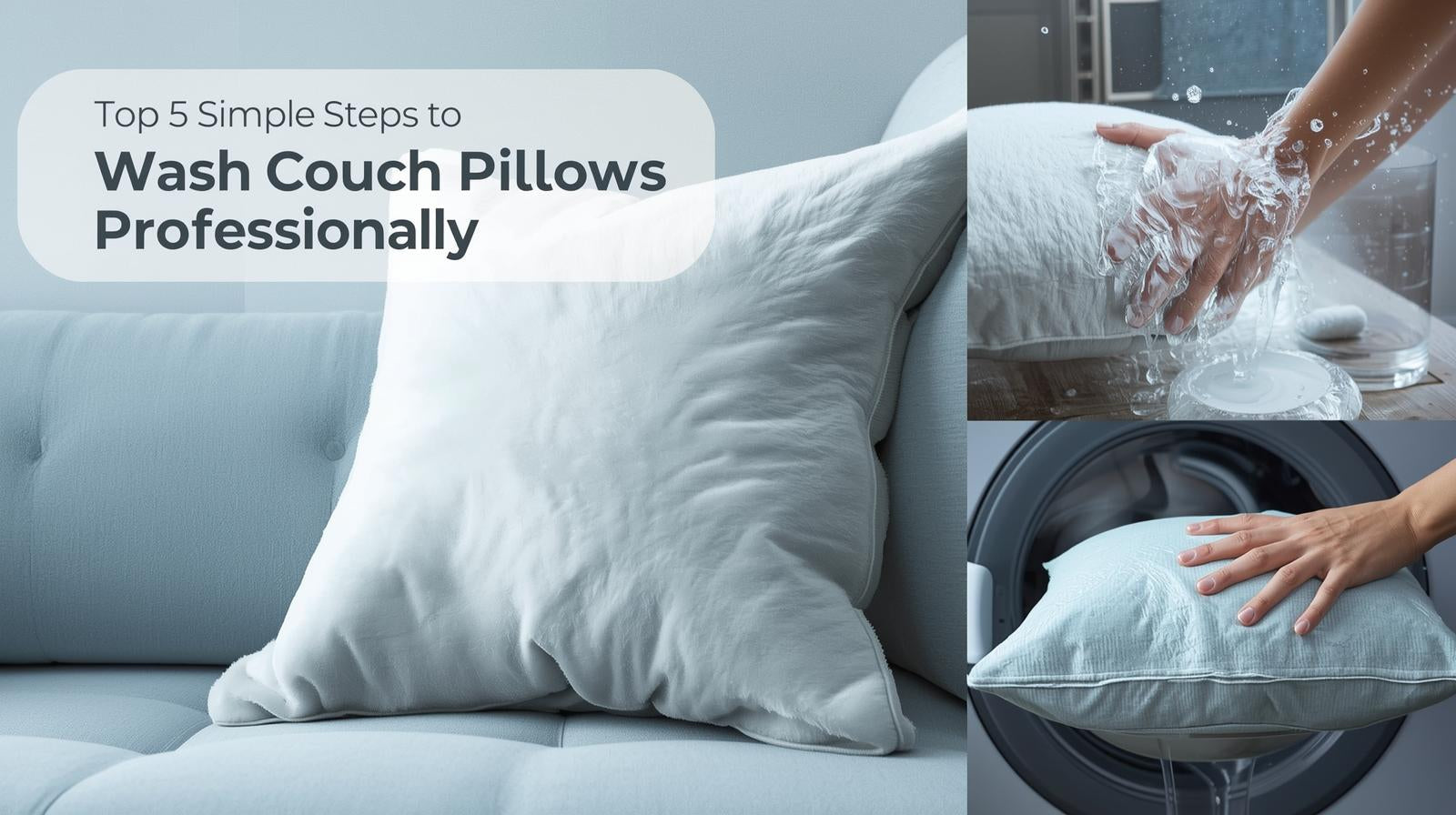 Top 5 Simple Steps to
Wash Couch Pillows Professionally