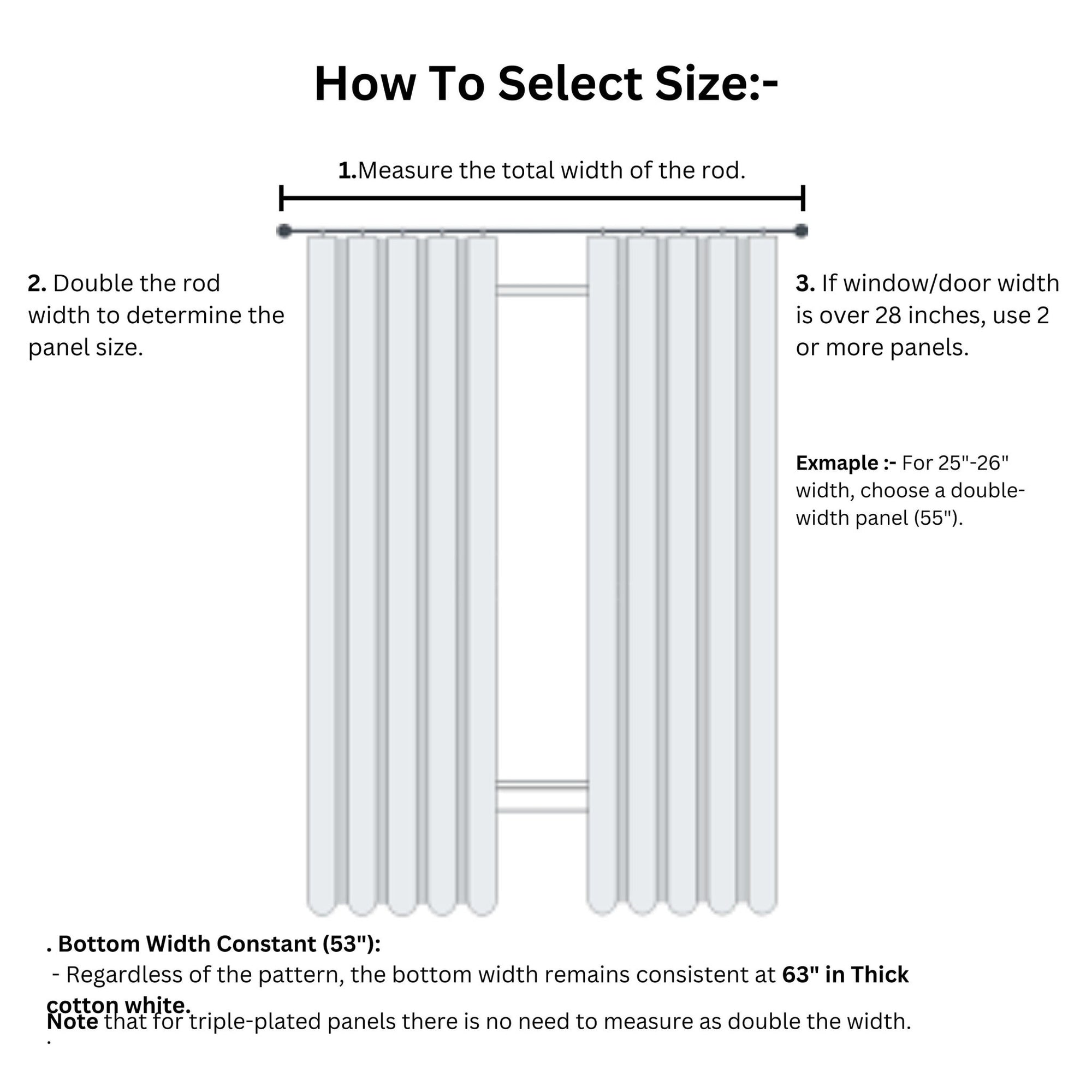 How To Select Size:-

1.Measure the total width of the rod.

2. Double the rod width to determine the panel size.

3. If window/door width is over 28 inches, use 2 or more panels.

Exmaple :- For 25"-26" width, choose a double-width panel (55").

. Bottom Width Constant (53"):
- Regardless of the pattern, the bottom width remains consistent at 63" in Thick cotton white.
Note that for triple-plated panels there is no need to measure as double the width.
.